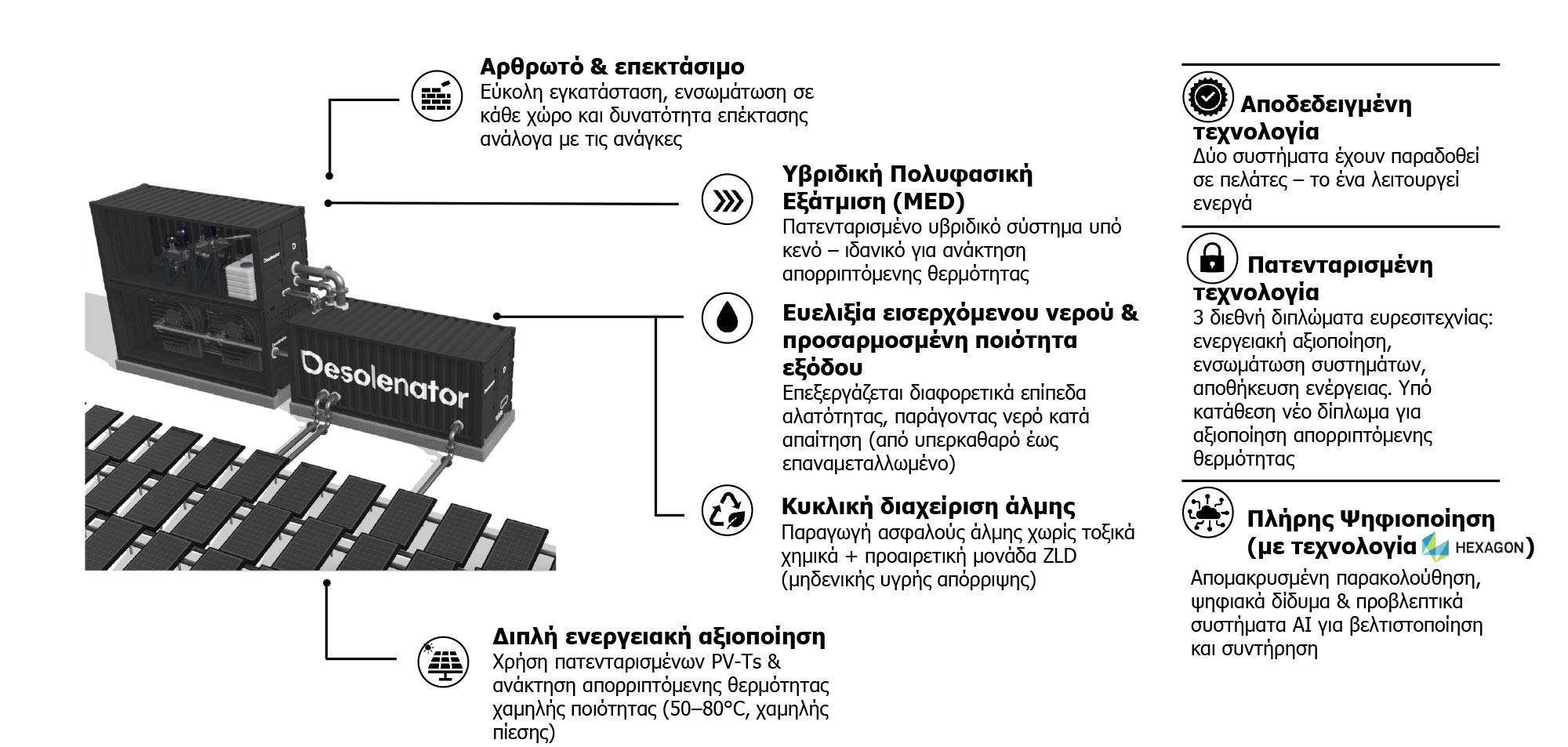 Αρθρωτό & επεκτάσιμο
Εύκολη εγκατάσταση, ενσωμάτωση σε κάθε χώρο και δυνατότητα επέκτασης ανάλογα με τις ανάγκες

Υβριδική Πολυφασική Εξάτμιση (MED)
Πατενταρισμένο υβριδικό σύστημα υπό κενό – ιδανικό για ανάκτηση απορριπτόμενης θερμότητας

Ευελιξία εισερχόμενου νερού & προσαρμοσμένη ποιότητα εξόδου
Επεξεργάζεται διαφορετικά επίπεδα αλατότητας, παράγοντας νερό κατά απαίτηση (από υπερκαθαρό έως επαναμεταλλωμένο)

Κυκλική διαχείριση άλμης
Παραγωγή ασφαλούς άλμης χωρίς τοξικά χημικά + προαιρετική μονάδα ZLD (μηδενικής υγρής απόρριψης)

Διπλή ενεργειακή αξιοποίηση
Χρήση πατενταρισμένων PV-Ts & ανάκτηση απορριπτόμενης θερμότητας χαμηλής ποιότητας (50–80°C, χαμηλής πίεσης)

Desolenator

Αποδεδειγμένη τεχνολογία
Δύο συστήματα έχουν παραδοθεί σε πελάτες – το ένα λειτουργεί ενεργά

Πατενταρισμένη τεχνολογία
3 διεθνή διπλώματα ευρεσιτεχνίας: ενεργειακή αξιοποίηση, ενσωμάτωση συστημάτων, αποθήκευση ενέργειας. Υπό κατάθεση νέο δίπλωμα για αξιοποίηση απορριπτόμενης θερμότητας

Πλήρης Ψηφιοποίηση (με τεχνολογία HEXAGON)
Απομακρυσμένη παρακολούθηση, ψηφιακά δίδυμα & προβλεπτικά συστήματα AI για βελτιστοποίηση και συντήρηση