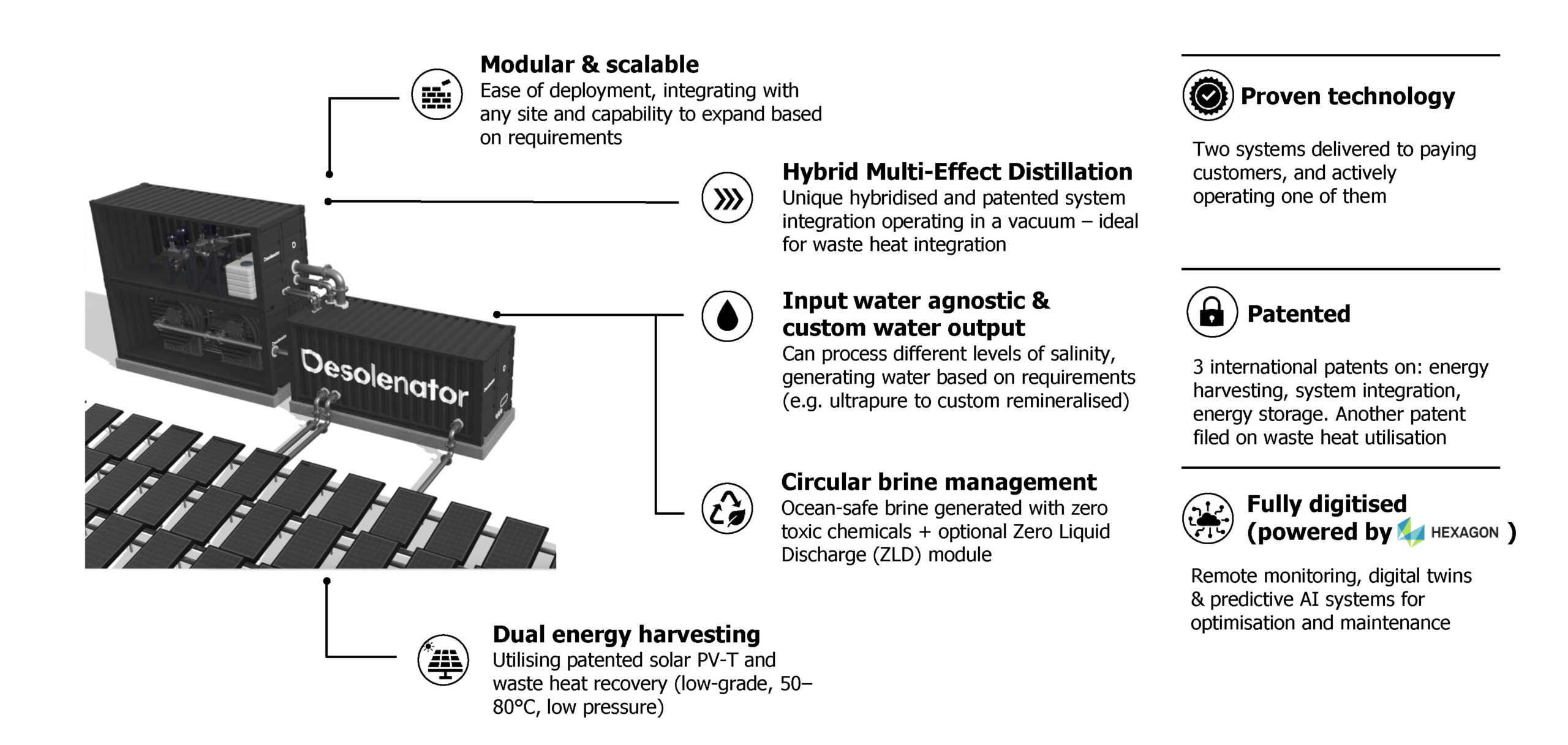 Modular & scalable
Ease of deployment, integrating with any site and capability to expand based on requirements

Hybrid Multi-Effect Distillation
Unique hybridised and patented system integration operating in a vacuum – ideal for waste heat integration

Input water agnostic & custom water output
Can process different levels of salinity, generating water based on requirements (e.g. ultrapure to custom remineralised)

Circular brine management
Ocean-safe brine generated with zero toxic chemicals + optional Zero Liquid Discharge (ZLD) module

Dual energy harvesting
Utilising patented solar PV-T and waste heat recovery (low-grade, 50–80°C, low pressure)

Desolenator

Proven technology
Two systems delivered to paying customers, and actively operating one of them

Patented
3 international patents on: energy harvesting, system integration, energy storage. Another patent filed on waste heat utilisation

Fully digitised (powered by HEXAGON )
Remote monitoring, digital twins & predictive AI systems for optimisation and maintenance